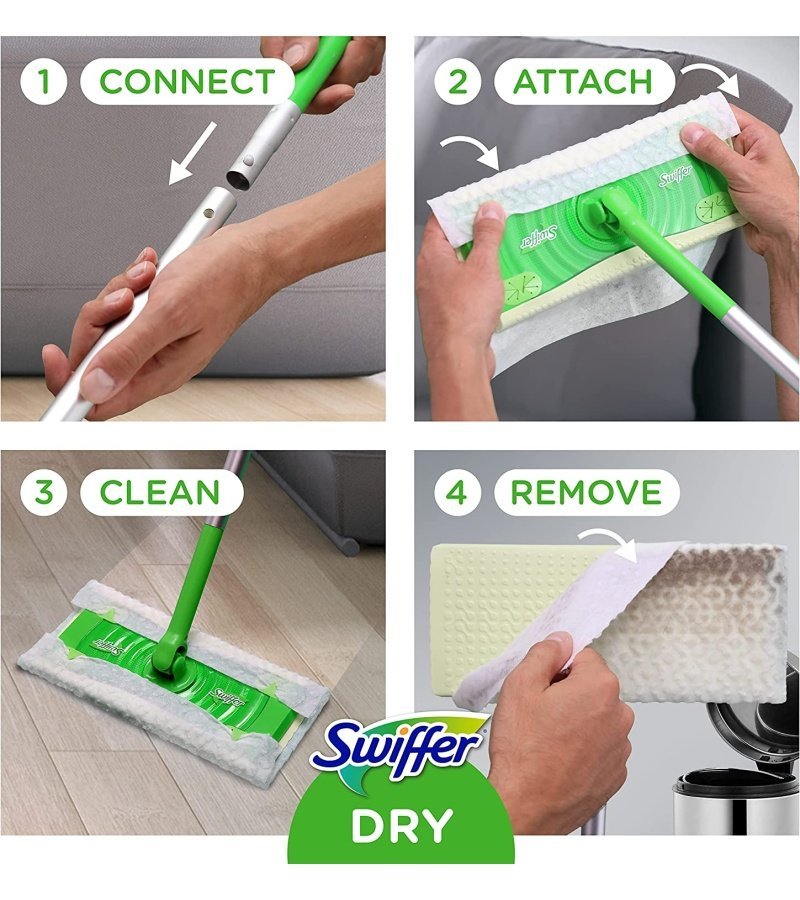 1 CONNECT

2 ATTACH

Swiffer

Swiffer

3 CLEAN

Swiffer

Swiffer

4 REMOVE

Swiffer

DRY